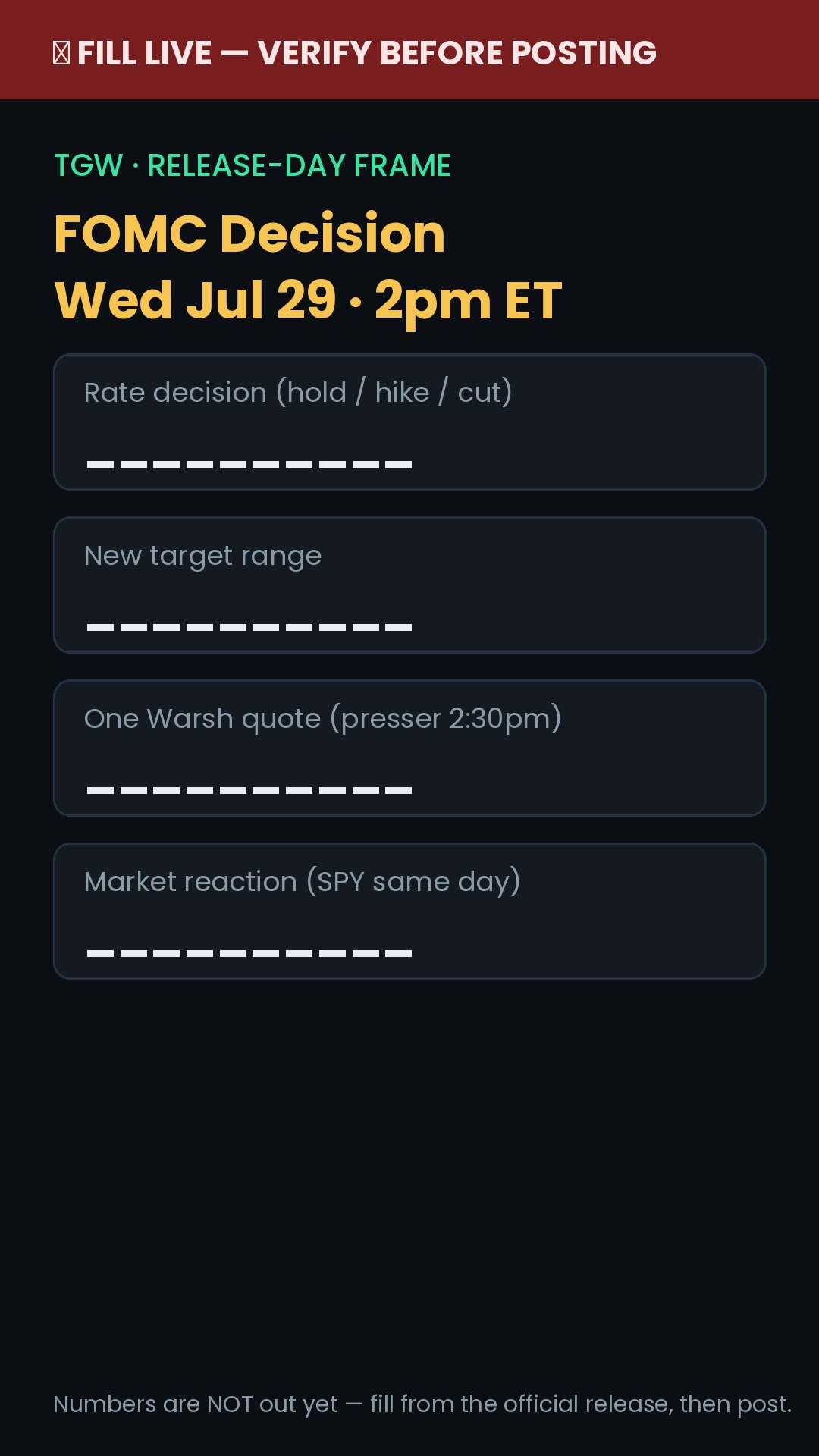 FILL LIVE — VERIFY BEFORE POSTING

TGW · RELEASE-DAY FRAME

FOMC Decision
Wed Jul 29 · 2pm ET

Rate decision (hold / hike / cut)

____

New target range

____

One Warsh quote (presser 2:30pm)

____

Market reaction (SPY same day)

____

Numbers are NOT out yet — fill from the official release, then post.