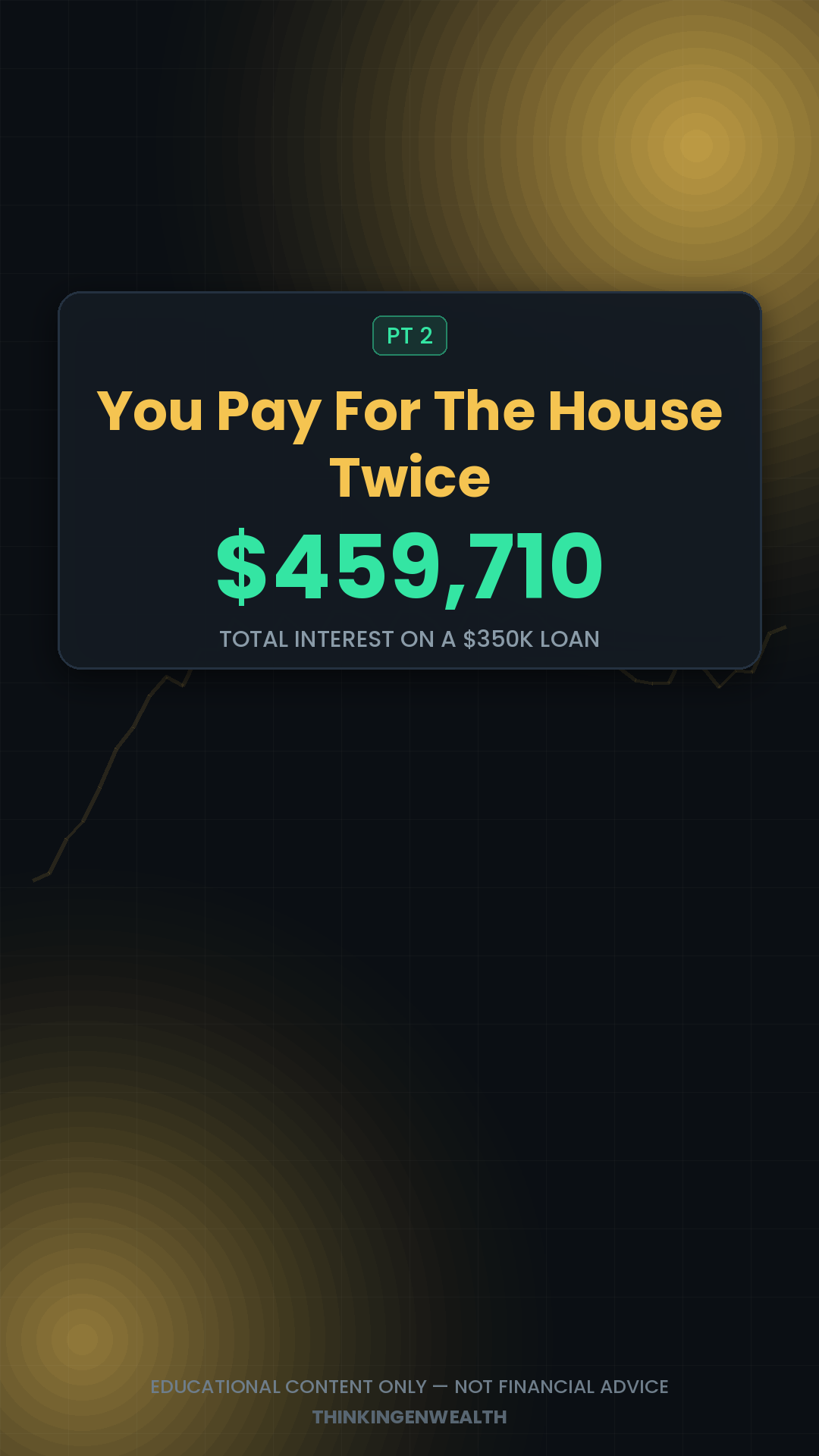 PT 2

You Pay For The House Twice

$459,710

TOTAL INTEREST ON A $350K LOAN

EDUCATIONAL CONTENT ONLY — NOT FINANCIAL ADVICE

THINKINGENWEALTH