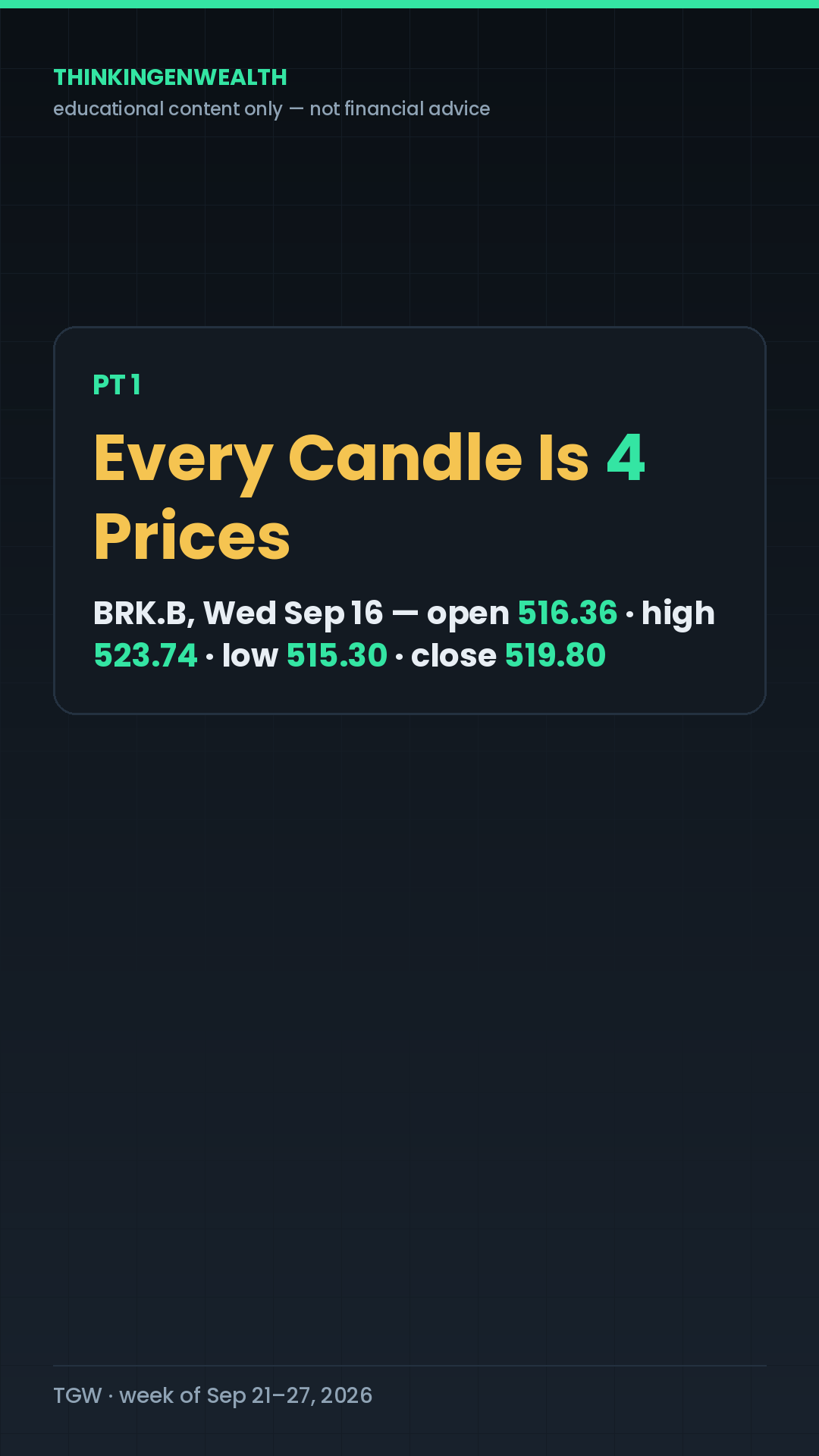 THINKINGENWEALTH
educational content only — not financial advice

PT 1

Every Candle Is 4 Prices

BRK.B, Wed Sep 16 — open 516.36 · high 523.74 · low 515.30 · close 519.80

TGW · week of Sep 21–27, 2026