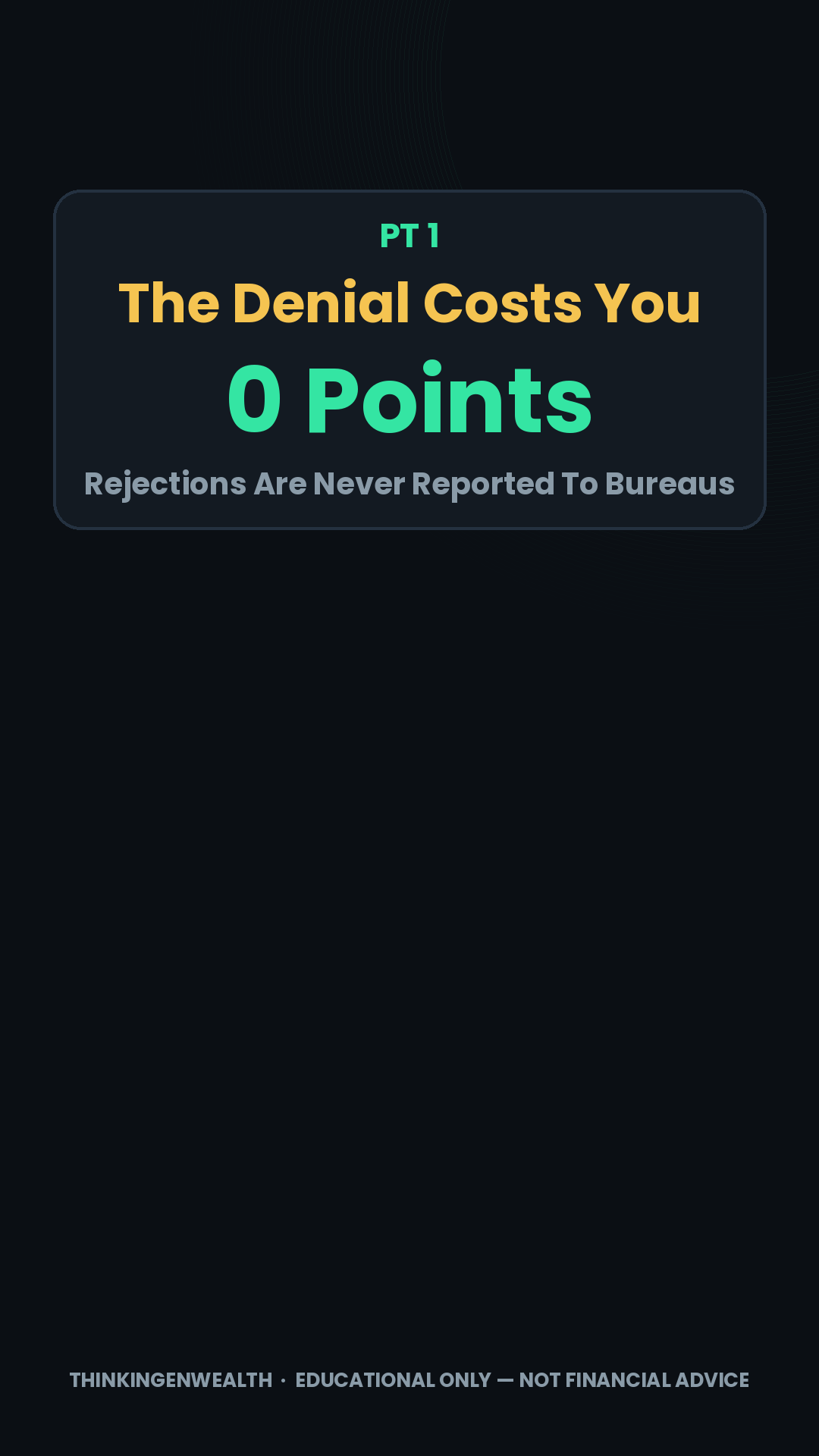 PT 1

The Denial Costs You

0 Points

Rejections Are Never Reported To Bureaus

THINKINGENWEALTH · EDUCATIONAL ONLY — NOT FINANCIAL ADVICE