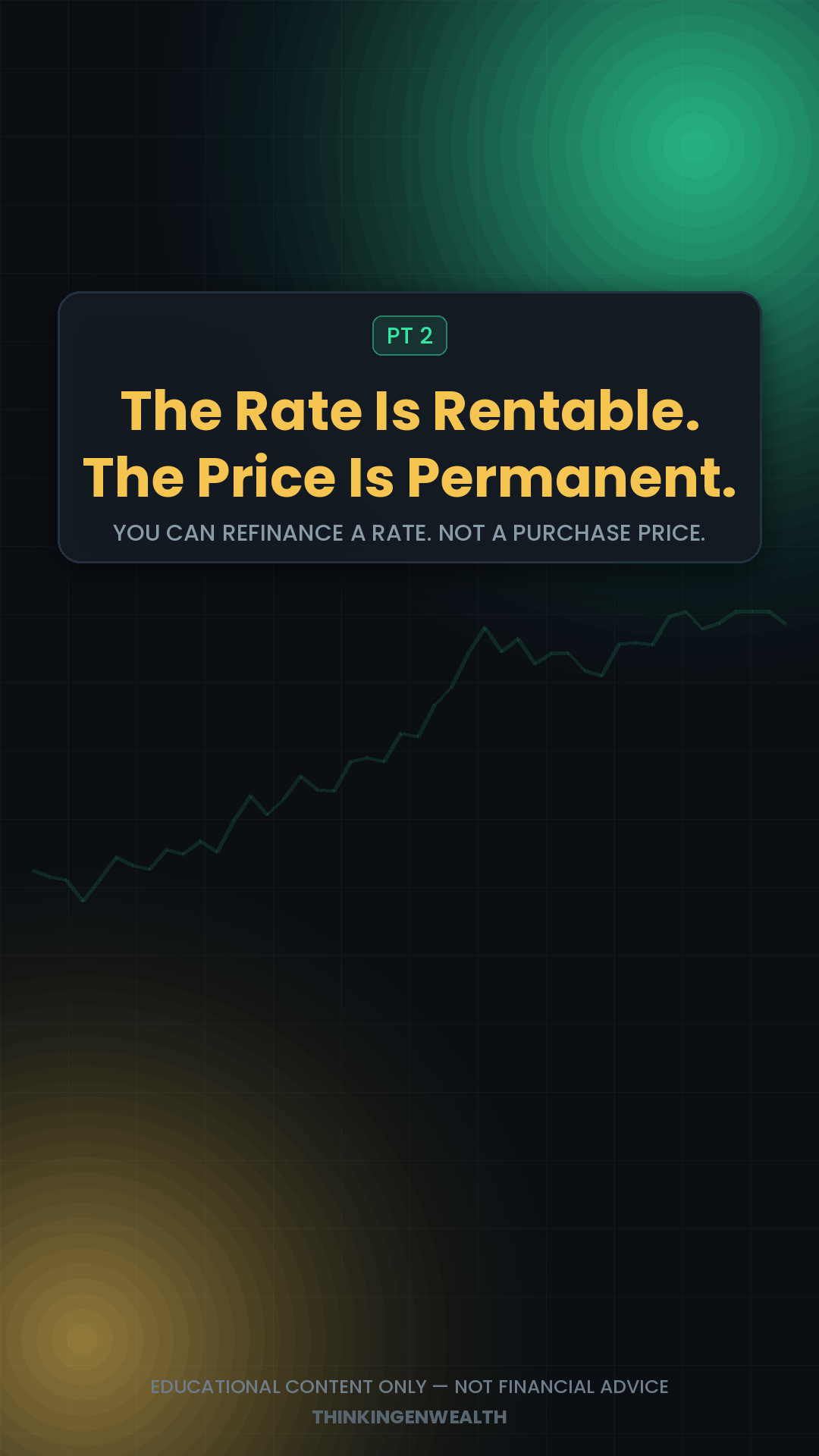 PT 2

The Rate Is Rentable. The Price Is Permanent.

YOU CAN REFINANCE A RATE. NOT A PURCHASE PRICE.

EDUCATIONAL CONTENT ONLY — NOT FINANCIAL ADVICE

THINKINGENWEALTH