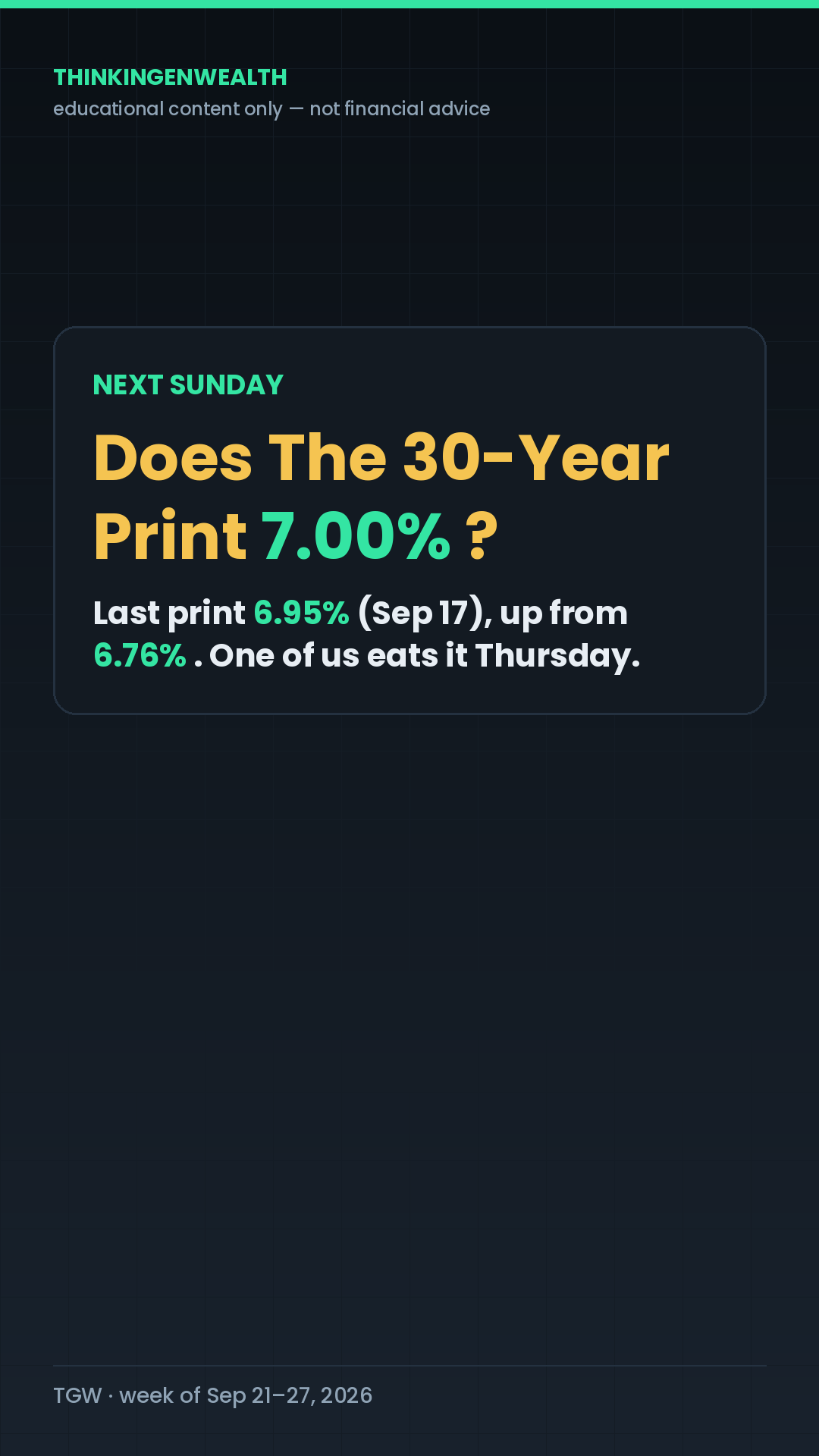 THINKINGENWEALTH
educational content only — not financial advice

NEXT SUNDAY

Does The 30-Year Print 7.00% ?

Last print 6.95% (Sep 17), up from 6.76% . One of us eats it Thursday.

TGW · week of Sep 21–27, 2026