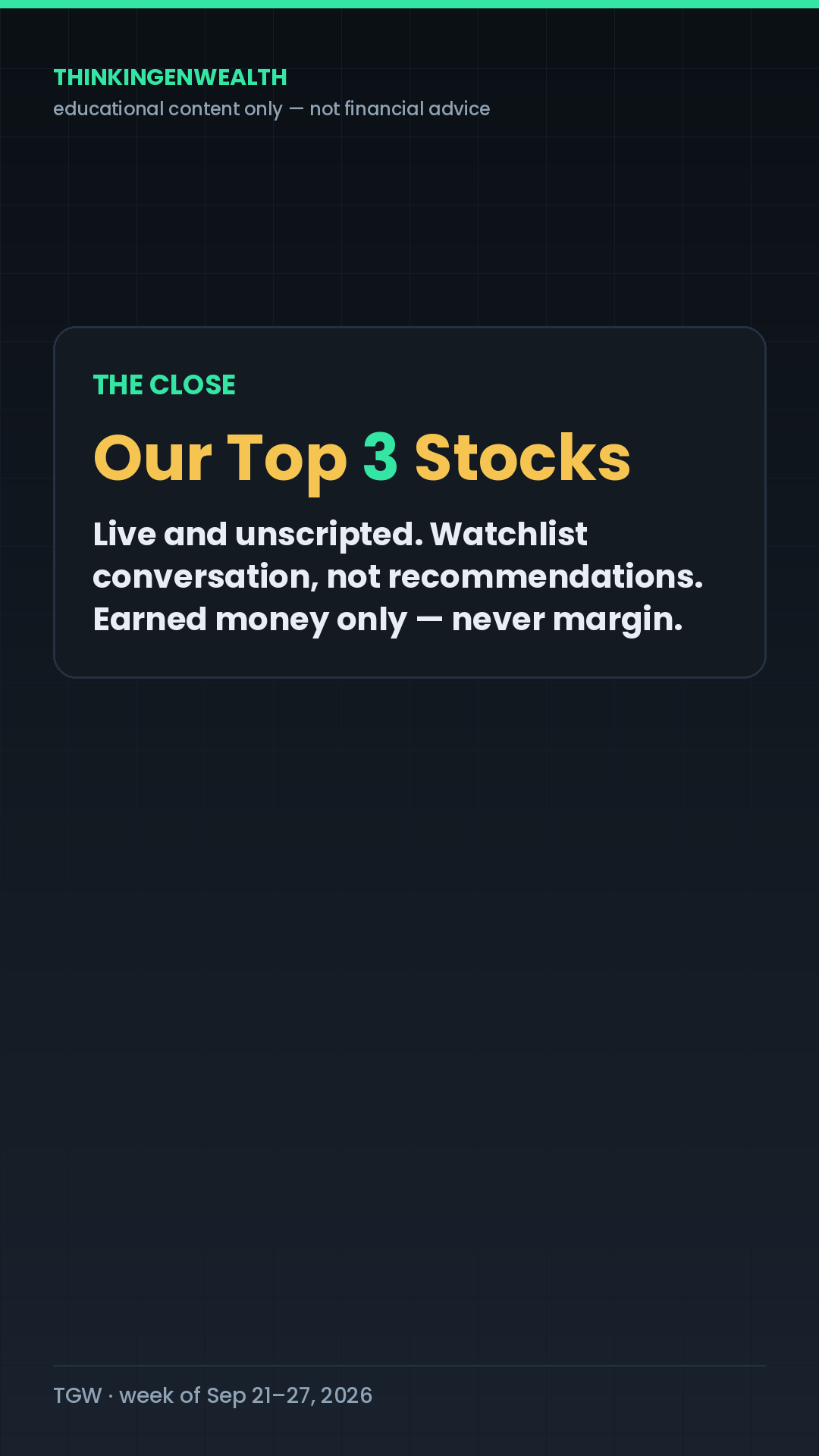 THINKINGENWEALTH
educational content only — not financial advice

THE CLOSE

Our Top 3 Stocks

Live and unscripted. Watchlist conversation, not recommendations. Earned money only — never margin.

TGW · week of Sep 21–27, 2026