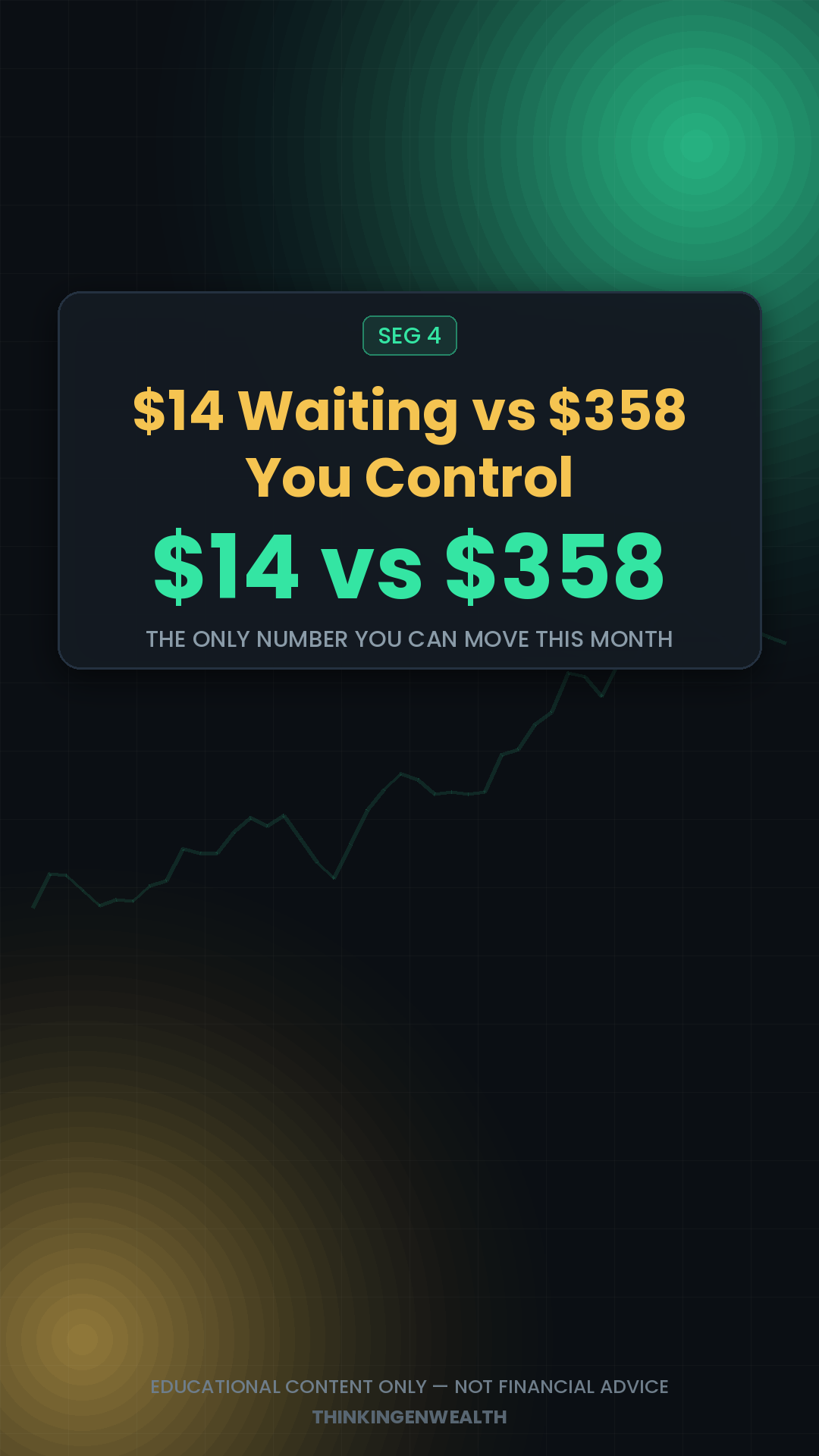 SEG 4

\$14 Waiting vs \$358 You Control

\$14 vs \$358

THE ONLY NUMBER YOU CAN MOVE THIS MONTH

EDUCATIONAL CONTENT ONLY — NOT FINANCIAL ADVICE
THINKINGENWEALTH