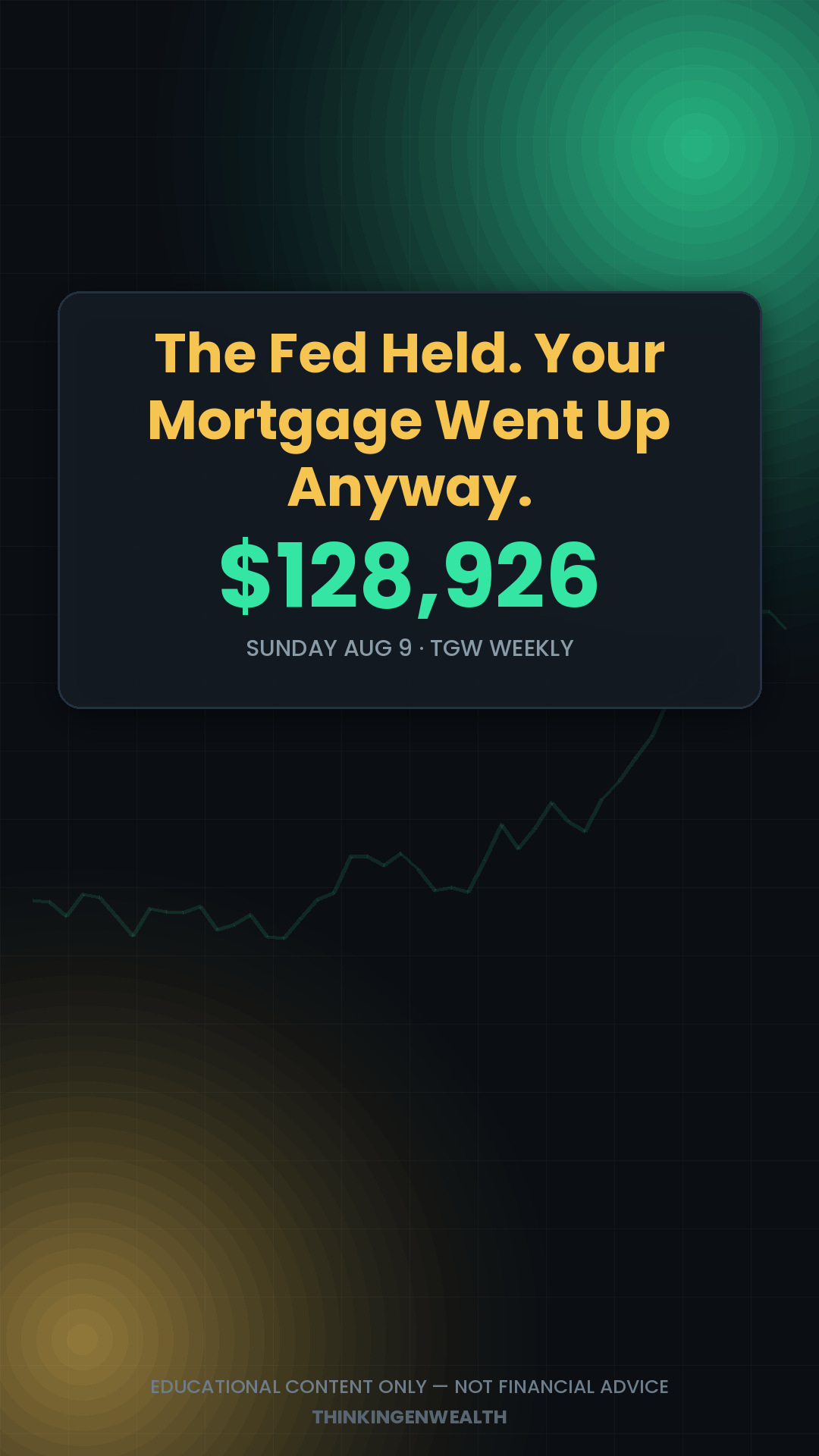 The Fed Held. Your Mortgage Went Up Anyway.

$128,926

SUNDAY AUG 9 · TGW WEEKLY

EDUCATIONAL CONTENT ONLY — NOT FINANCIAL ADVICE

THINKINGENWEALTH