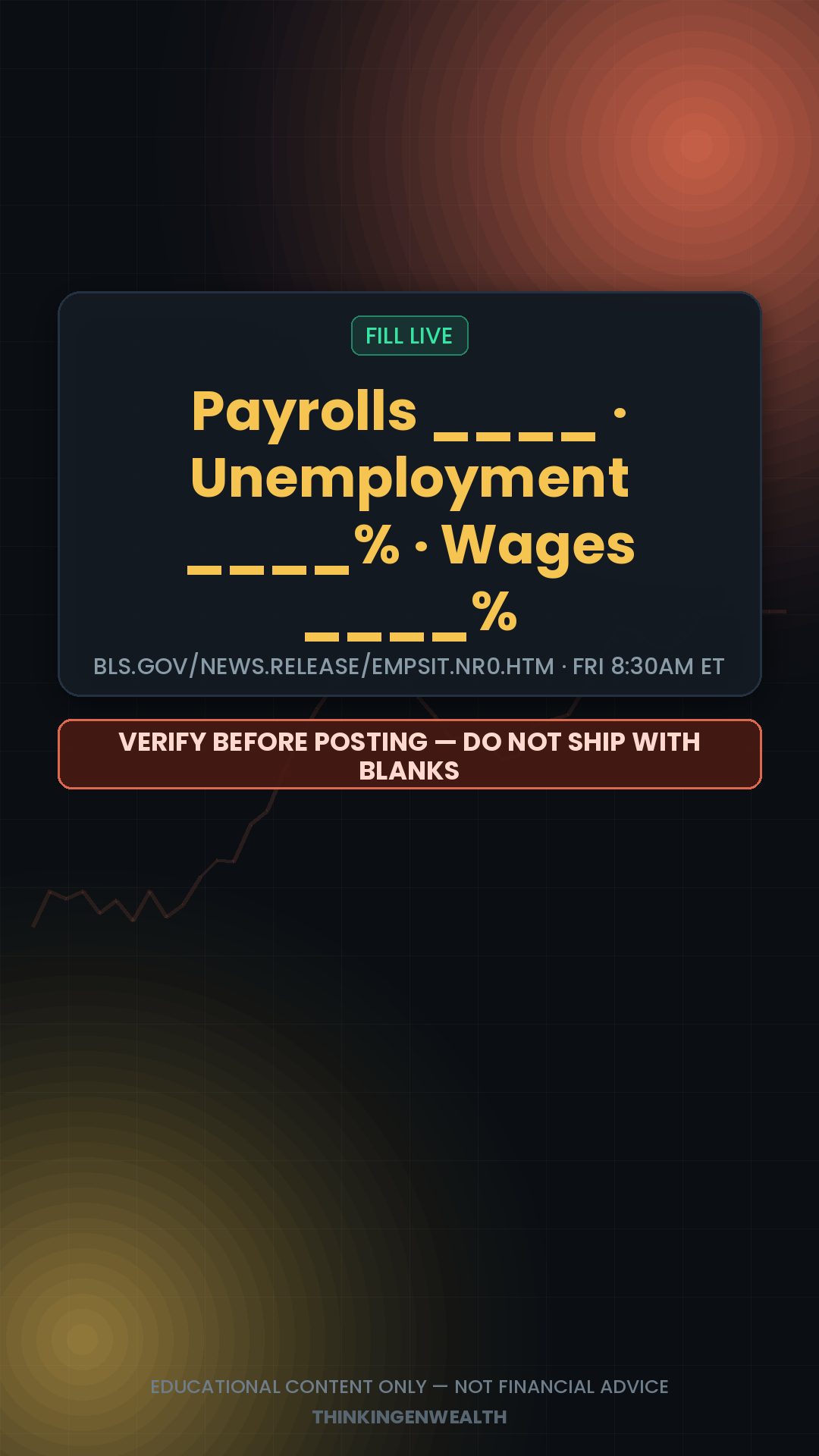 FILL LIVE

Payrolls ____ · Unemployment ____% · Wages ____%

BLS.GOV/NEWS.RELEASE/EMPSIT.NR0.HTM · FRI 8:30AM ET

VERIFY BEFORE POSTING — DO NOT SHIP WITH BLANKS

EDUCATIONAL CONTENT ONLY — NOT FINANCIAL ADVICE

THINKINGENWEALTH