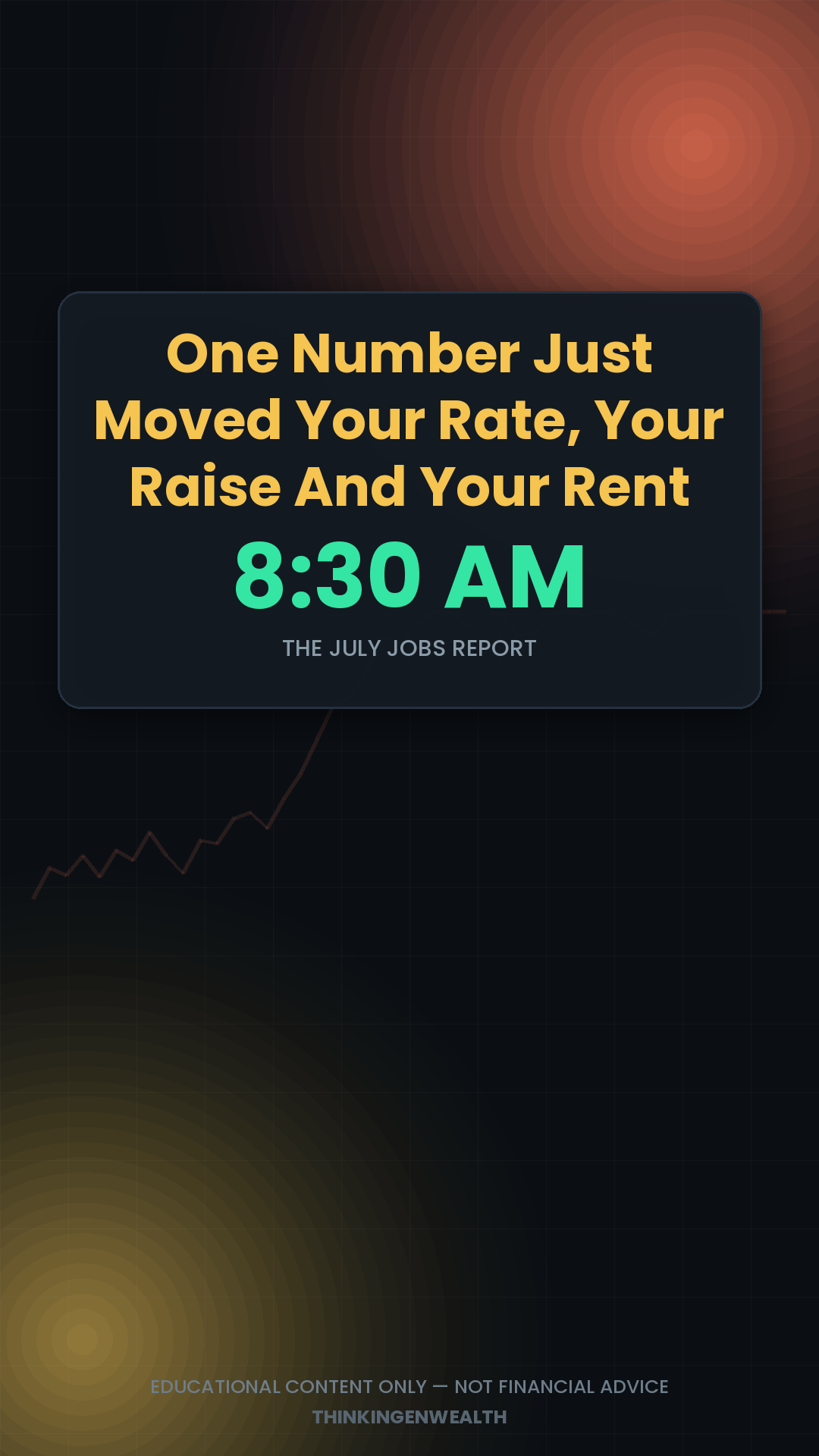 One Number Just Moved Your Rate, Your Raise And Your Rent

8:30 AM

THE JULY JOBS REPORT

EDUCATIONAL CONTENT ONLY — NOT FINANCIAL ADVICE

THINKINGENWEALTH